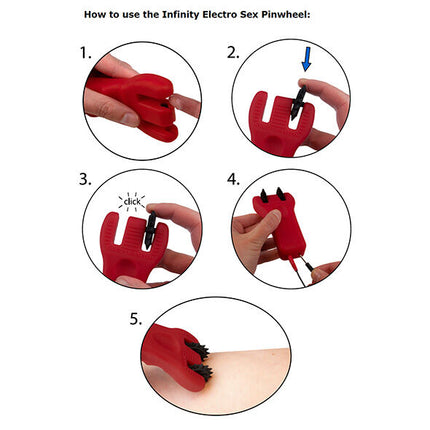 How to use the Infinity Electro Sex Pinwheel:

1.

2.

3.

click

4.

5.