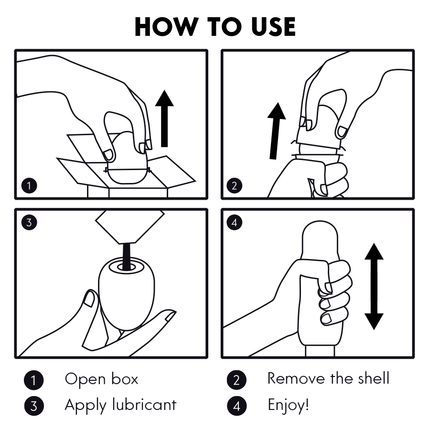 HOW TO USE

1

2

3

4

1 Open box

2 Remove the shell

3 Apply lubricant

4 Enjoy!