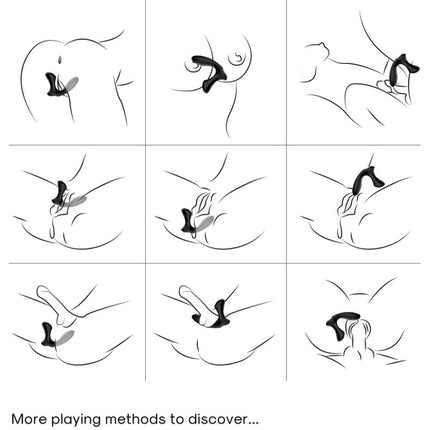 More playing methods to discover...