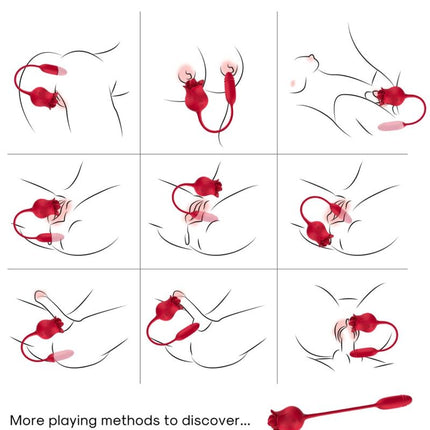 More playing methods to discover...