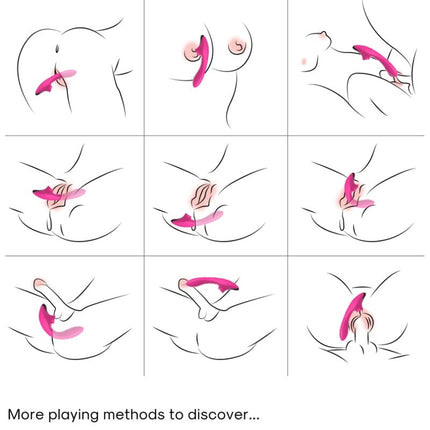 More playing methods to discover...